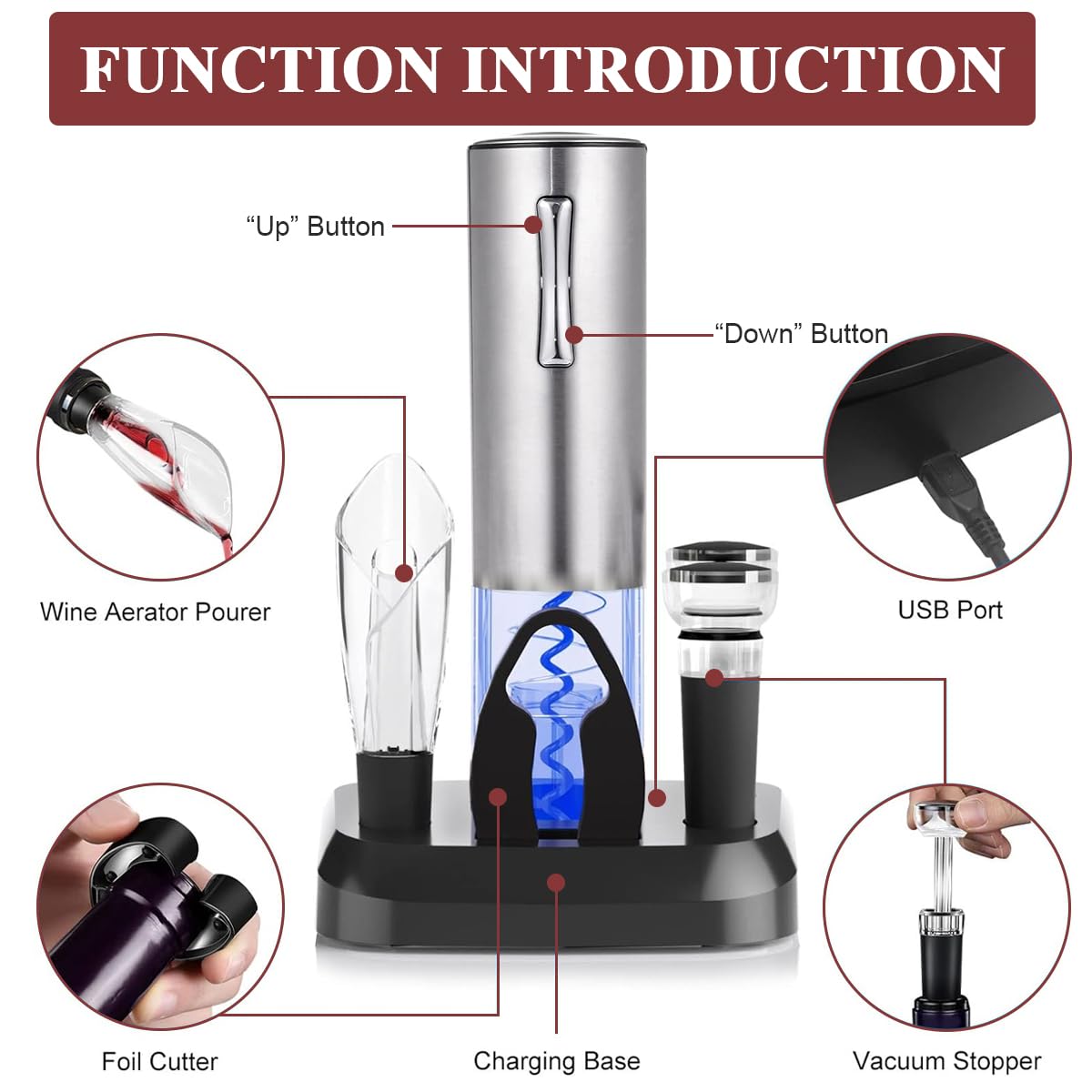 FUNCTION INTRODUCTION

“Up” Button

“Down” Button

Wine Aerator Pourer

USB Port

Foil Cutter

Charging Base

Vacuum Stopper